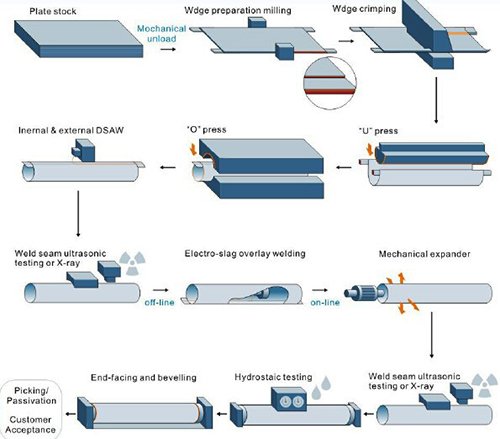 Plate stock

Mechanical unload

Wdge preparation milling

Wdge crimping

"U" press

"O" press

Inernal & external DSAW

Weld seam ultrasonic testing or X-ray

off-line

Electro-slag overlay welding

on-line

Mechanical expander

Weld seam ultrasonic testing or X-ray

Hydrostaic testing

End-facing and bevelling

Picking/ Passivation

Customer Acceptance